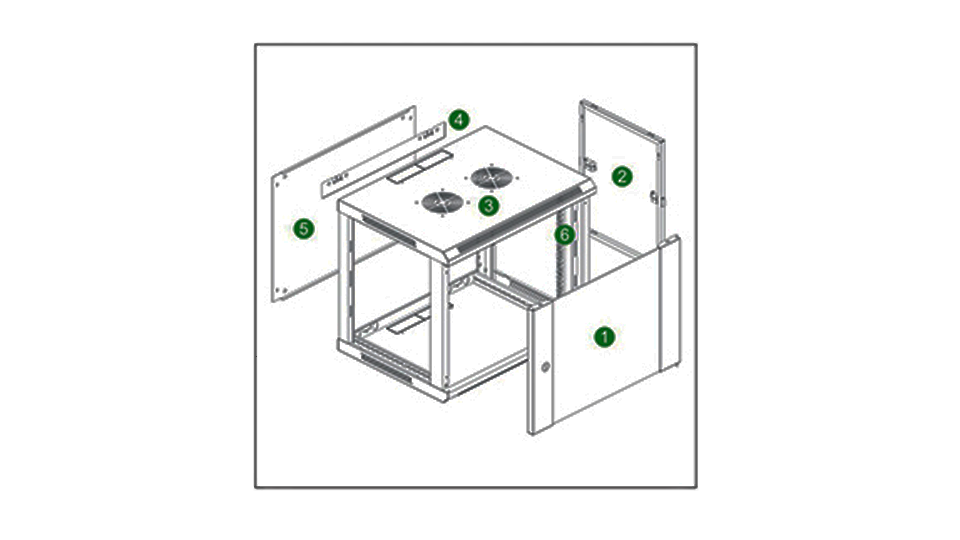 4
2
3
5
6
1